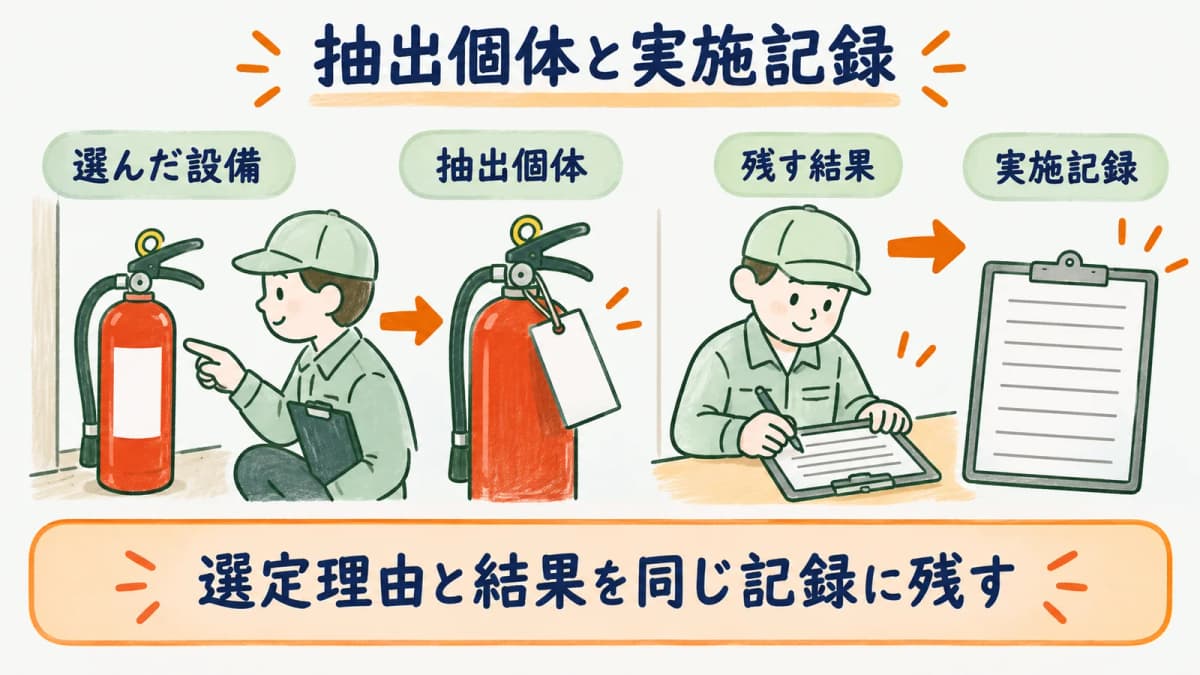 抽出個体と実施記録

選んだ設備

抽出個体

残す結果

実施記録

選定理由と結果を同じ記録に残す