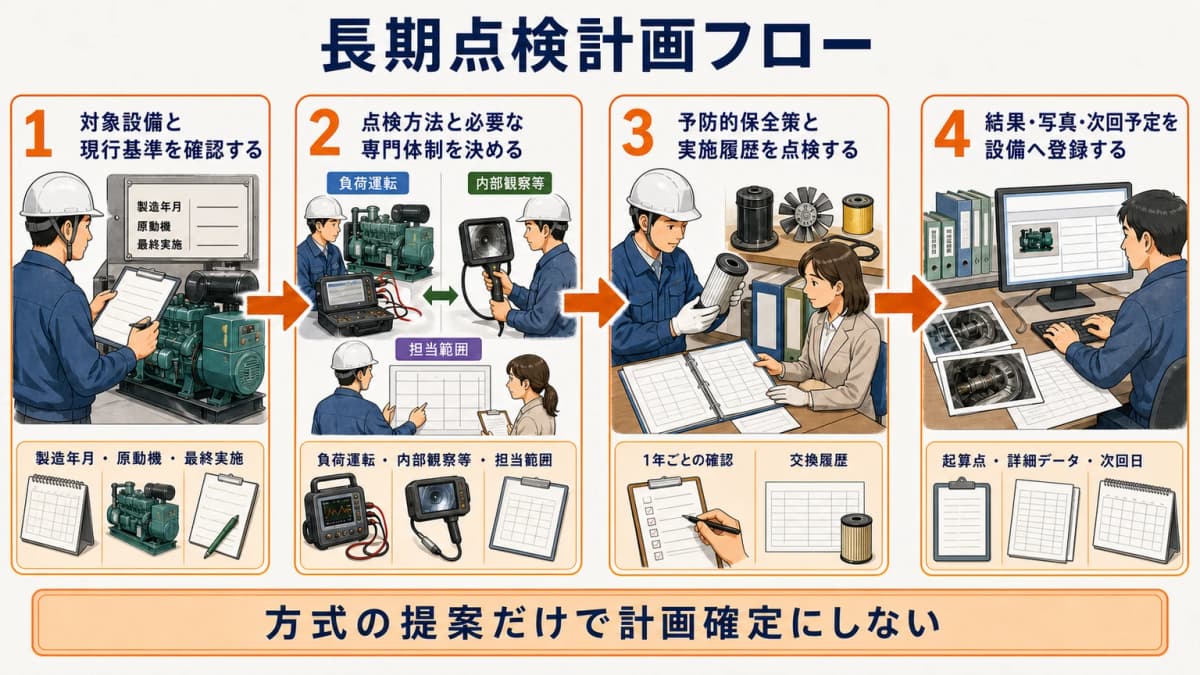 長期点検計画フロー

1 対象設備と現行基準を確認する

製造年月
原動機
最終実施

製造年月・原動機・最終実施

2 点検方法と必要な専門体制を決める

負荷運転
内部観察等
担当範囲

負荷運転・内部観察等・担当範囲

3 予防的保全策と実施履歴を点検する

1年ごとの確認
交換履歴

4 結果・写真・次回予定を設備へ登録する

起算点・詳細データ・次回日

方式の提案だけで計画確定にしない