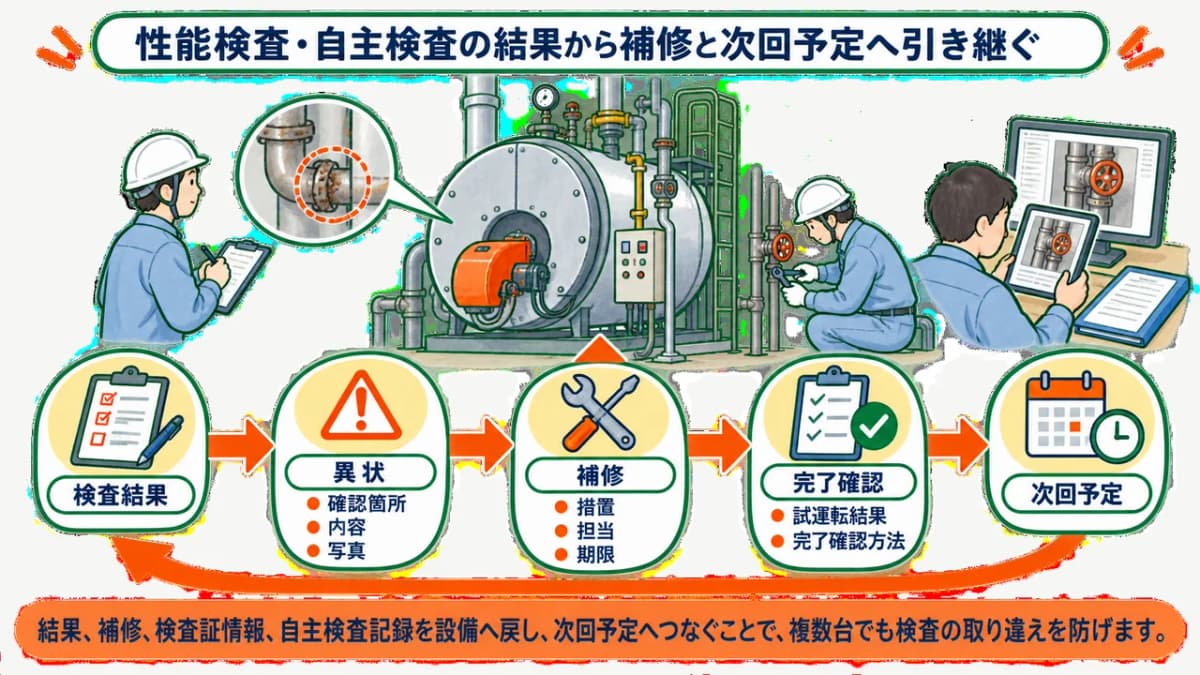 性能検査・自主検査の結果から補修と次回予定へ引き継ぐ

検査結果

異状
● 確認箇所
● 内容
● 写真

補修
● 措置
● 担当
● 期限

完了確認
● 試運転結果
● 完了確認方法

次回予定

結果、補修、検査証情報、自主検査記録を設備へ戻し、次回予定へつなぐことで、複数台でも検査の取り違えを防げます。